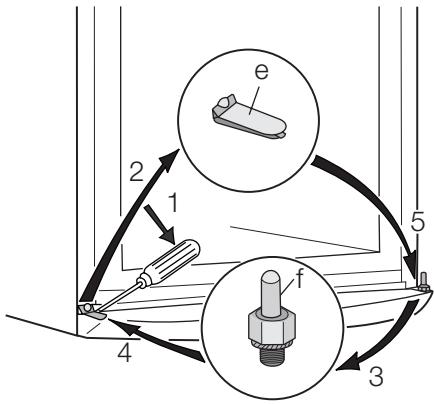 e
2
1
5
f
4
3