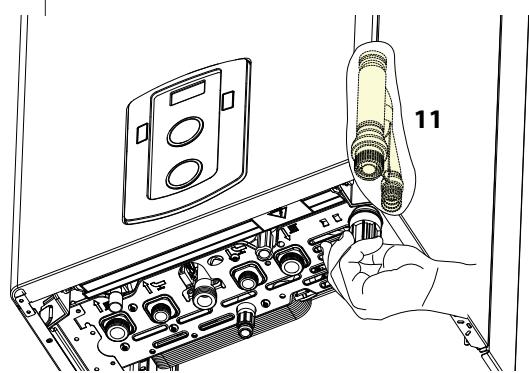 11