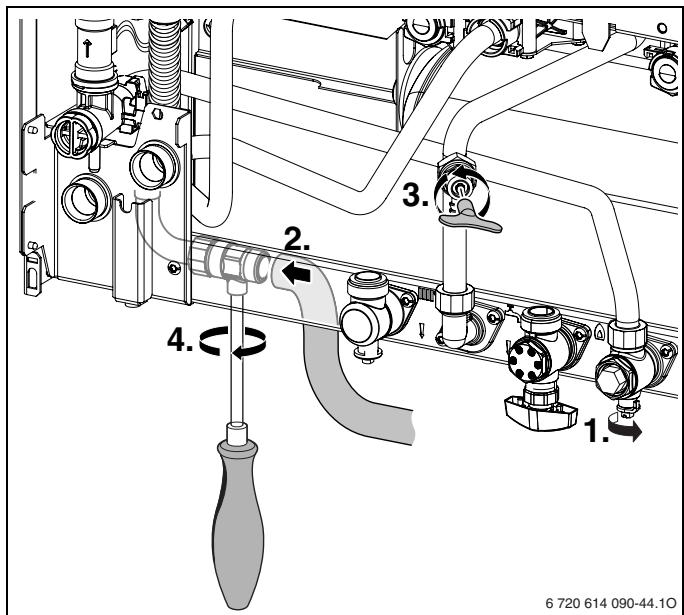 3.

2.

4.

1.

6 720 614 090-44.1O