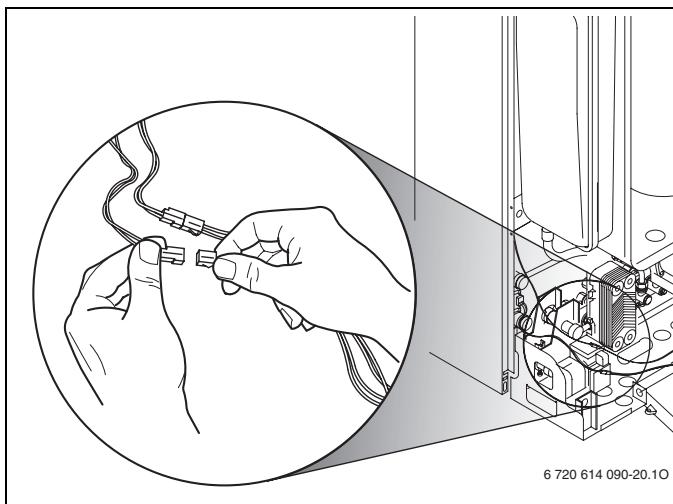 6 720 614 090-20.1O