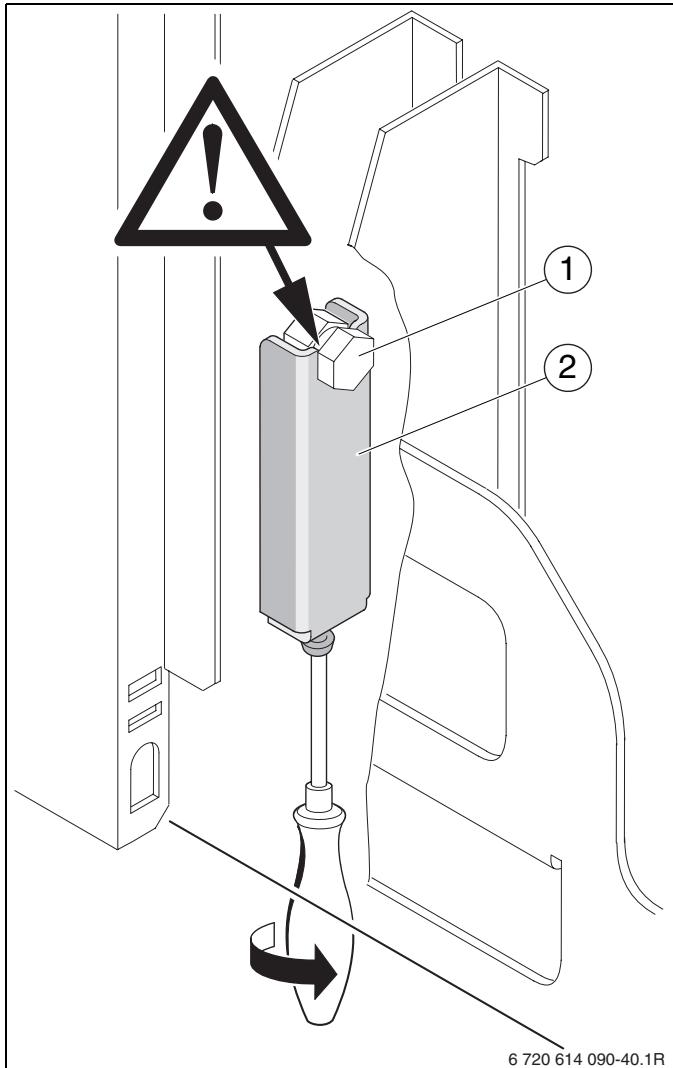 1
2
6 720 614 090-40.1R