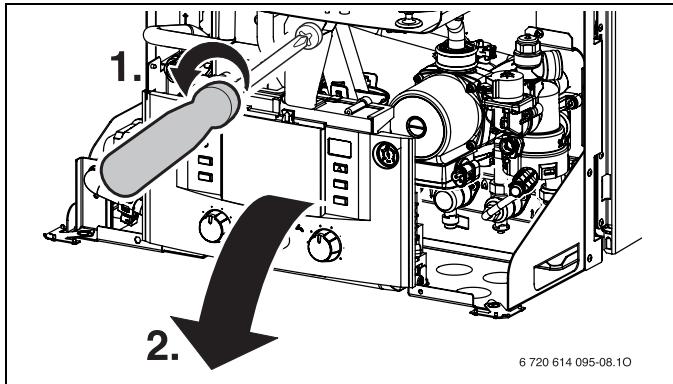 1.

2.

6 720 614 095-08.1O