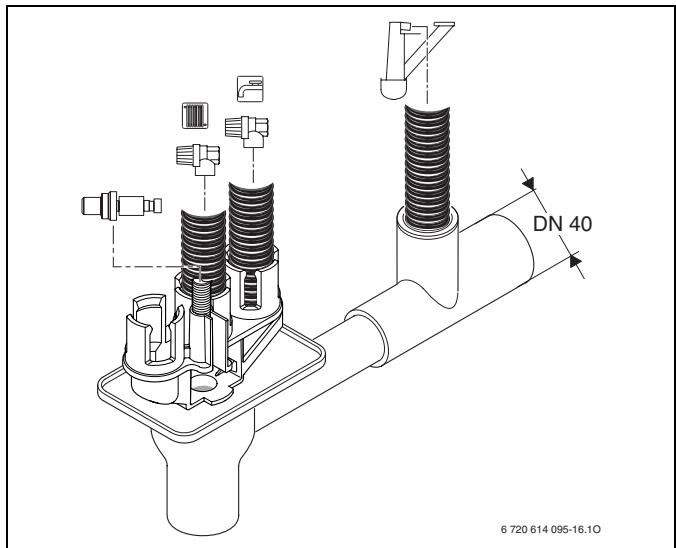 DN 40

6 720 614 095-16.1O