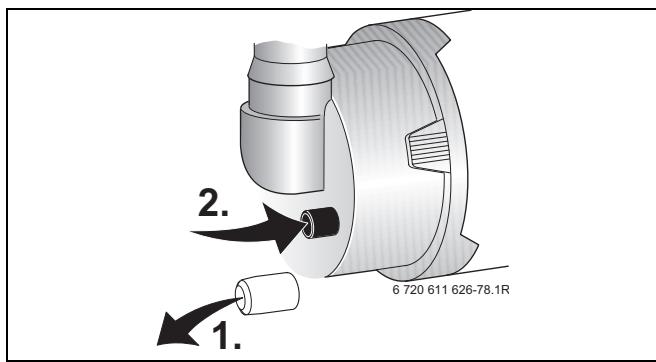 2.

6 720 611 626-78.1R

1.