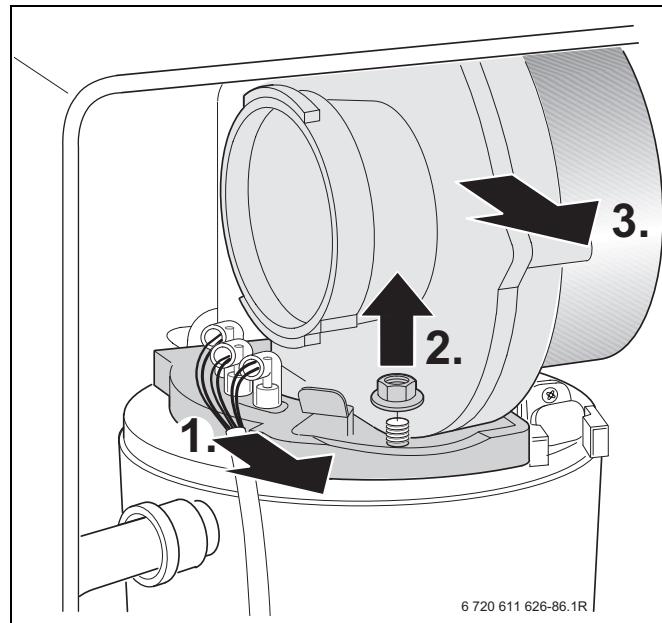 3.

2.

1.

6 720 611 626-86.1R