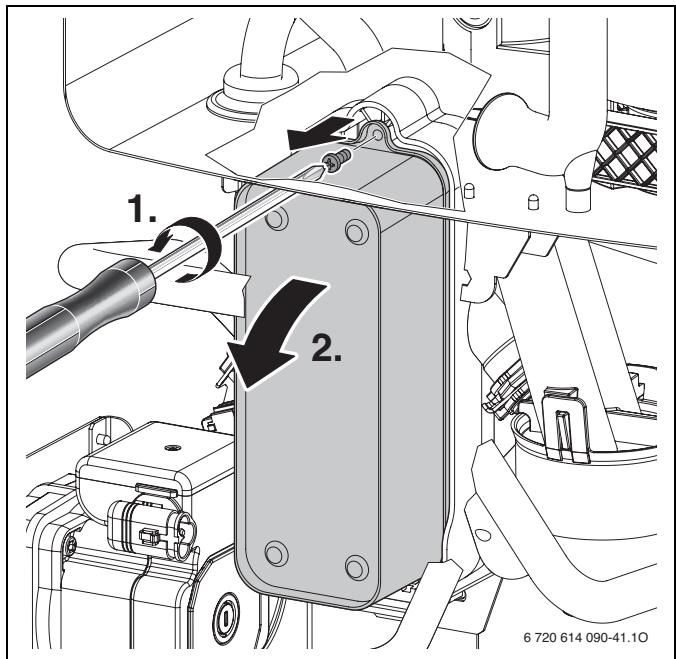 1.

2.

6 720 614 090-41.1O