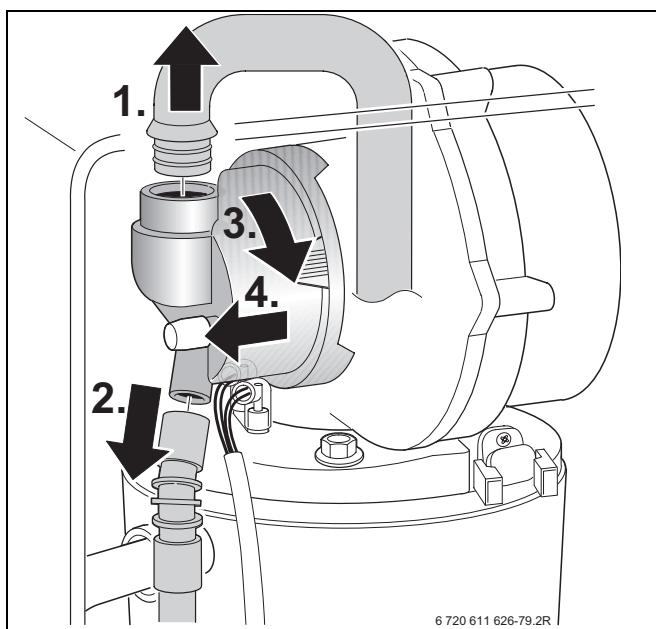 1.

3.

4.

2.

6 720 611 626-79.2R