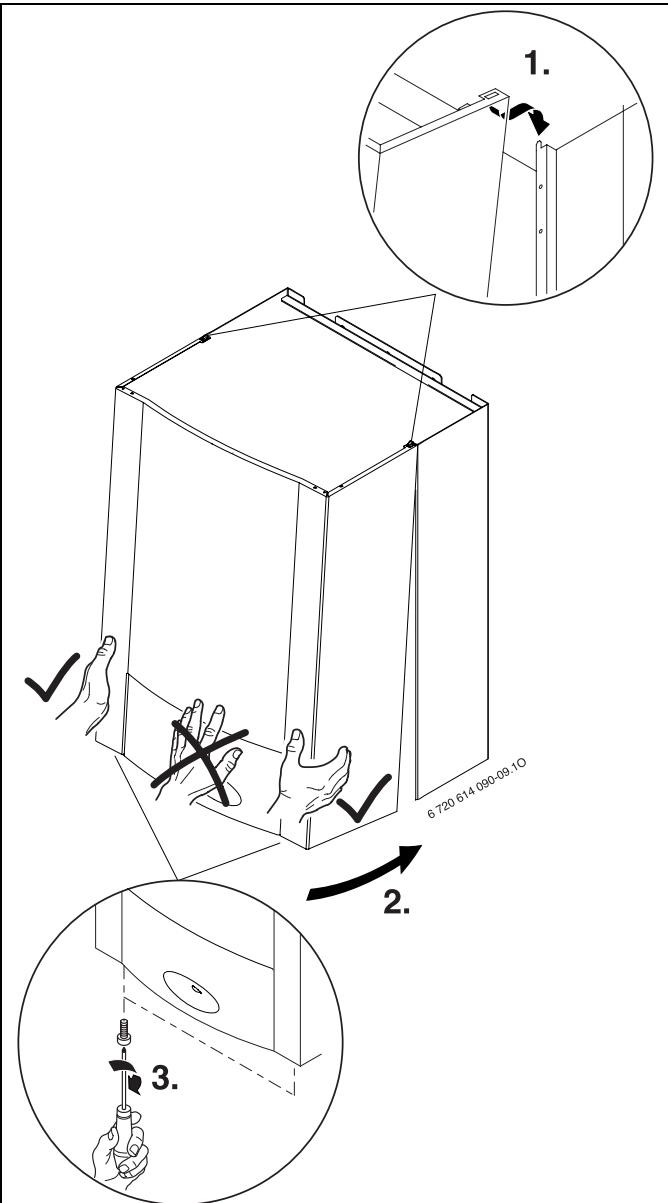 1.

6 720 614 090-09.1O

2.

3.