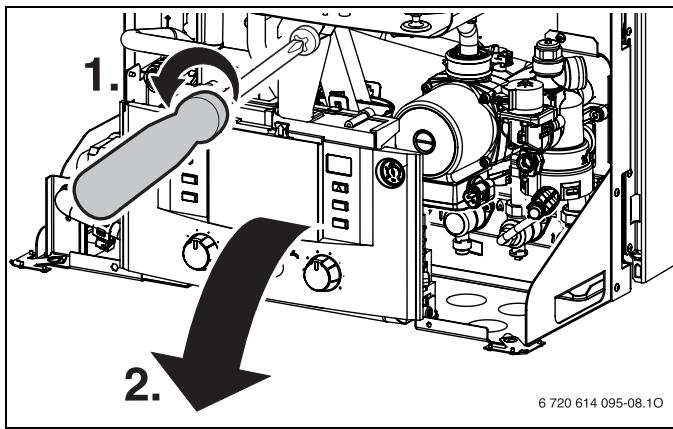 1.

2.

6 720 614 095-08.1O