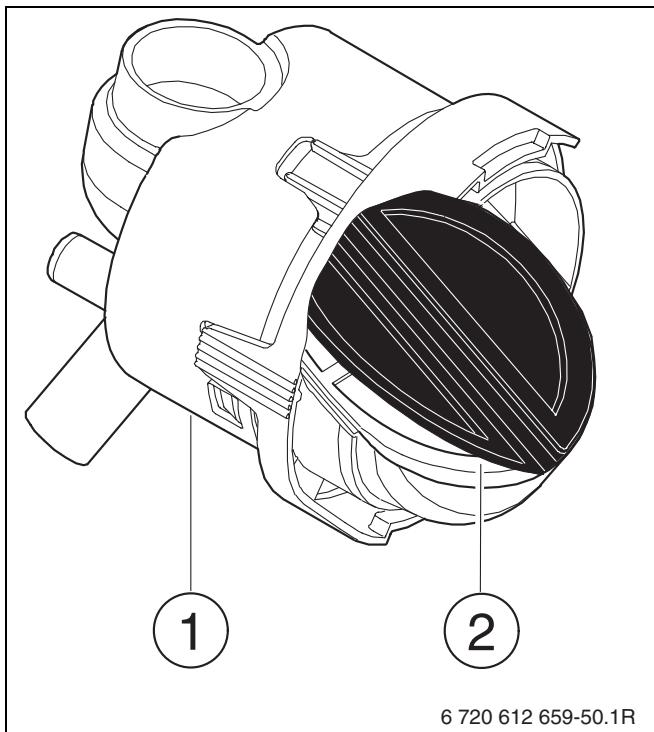 1

2

6 720 612 659-50.1R