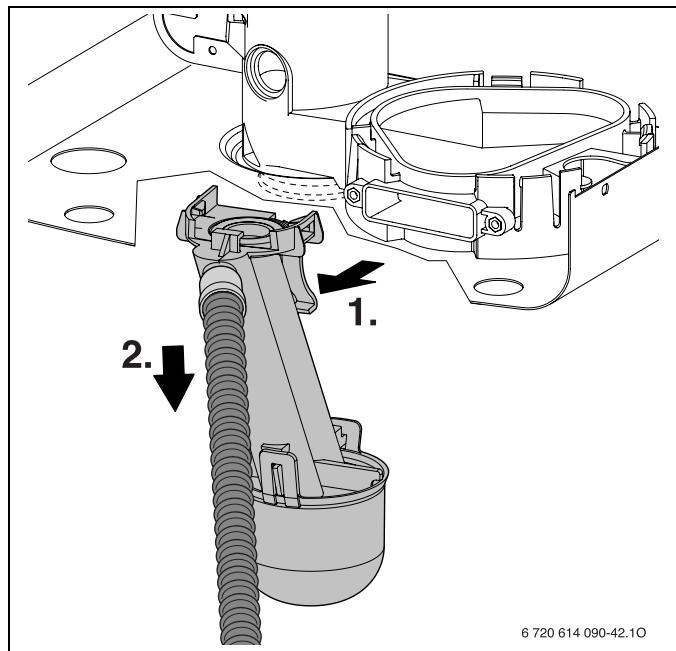 1.

2.

6 720 614 090-42.1O