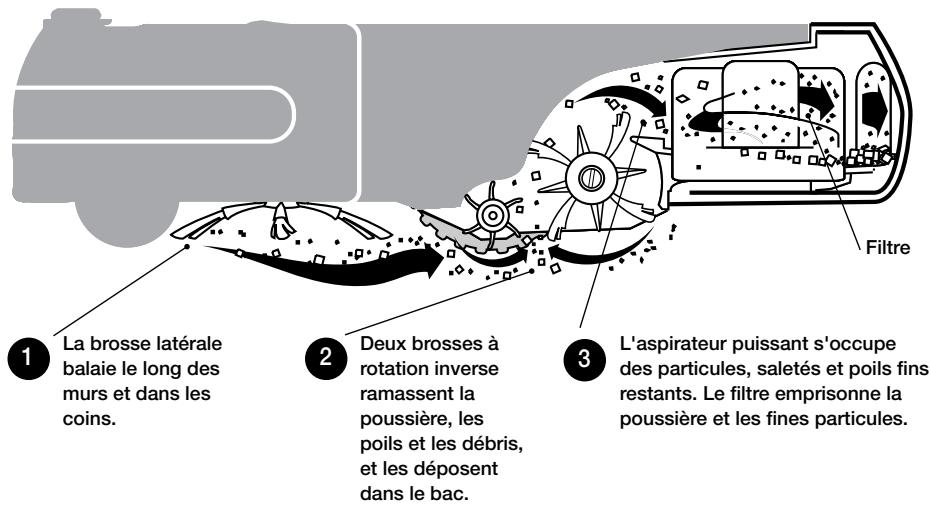 Filtre

1 La brosse latérale balaie le long des murs et dans les coins.

2 Deux brosses à rotation inverse ramassent la poussière, les poils et les débris, et les déposent dans le bac.

3 L'aspirateur puissant s'occupe des particules, saletés et poils fins restants. Le filtre emprisonne la poussière et les fines particules.