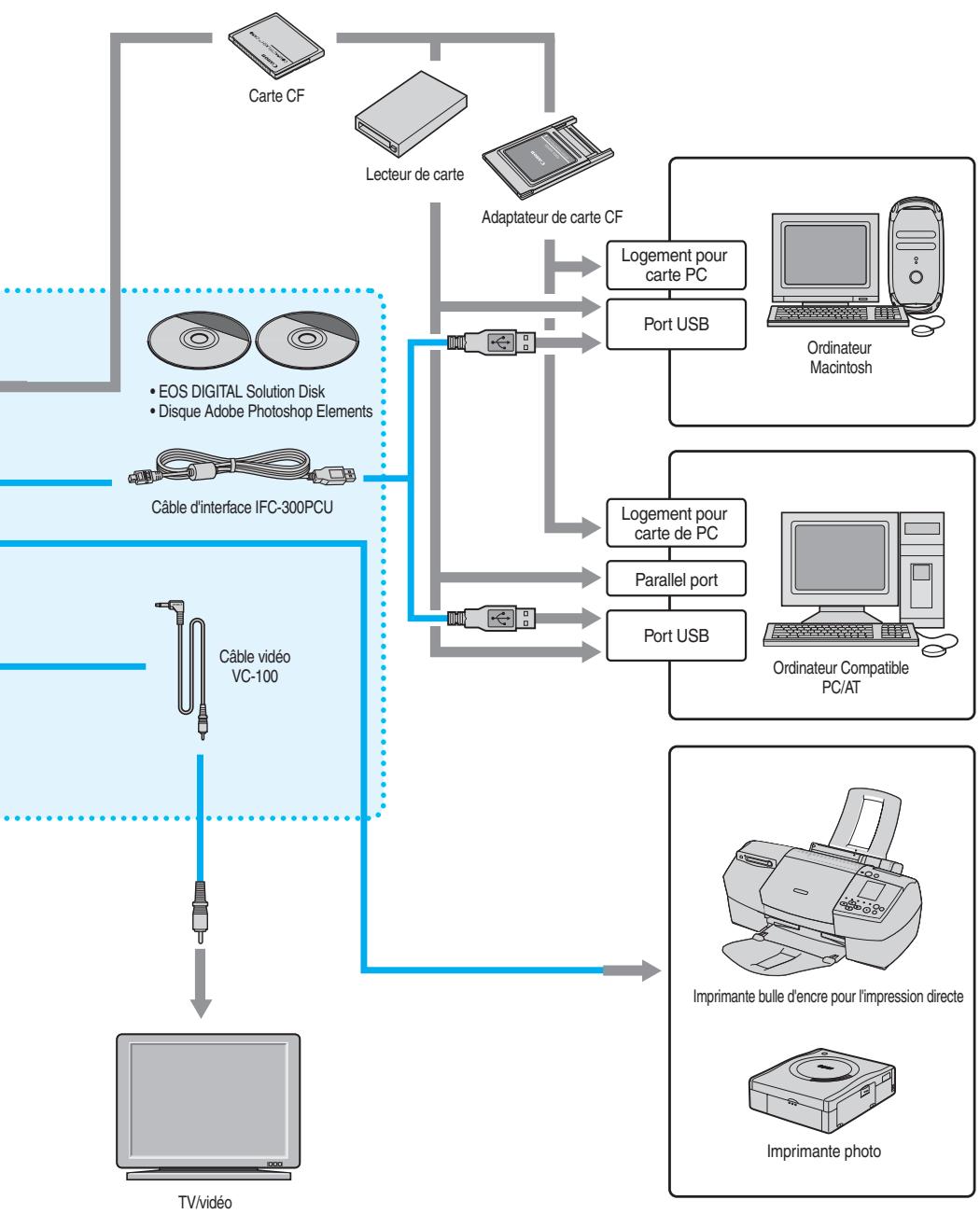 Carte CF

Lecteur de carte

Adaptateur de carte CF

Logement pour carte PC

Port USB

Ordinateur Macintosh

• EOS DIGITAL Solution Disk
• Disque Adobe Photoshop Elements

Câble d'interface IFC-300PCU

Logement pour carte de PC

Parallel port

Port USB

Ordinateur Compatible PC/AT

Câble vidéo VC-100

Imprimante bulle d'encre pour l'impression directe

Imprimante photo

TV/vidéo