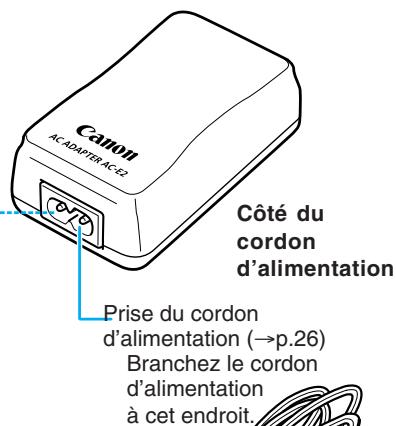 Canon
AC ADAPTER AC-E2

Côté du cordon d'alimentation

Prise du cordon d'alimentation (→p.26)
Branchez le cordon d'alimentation à cet endroit.