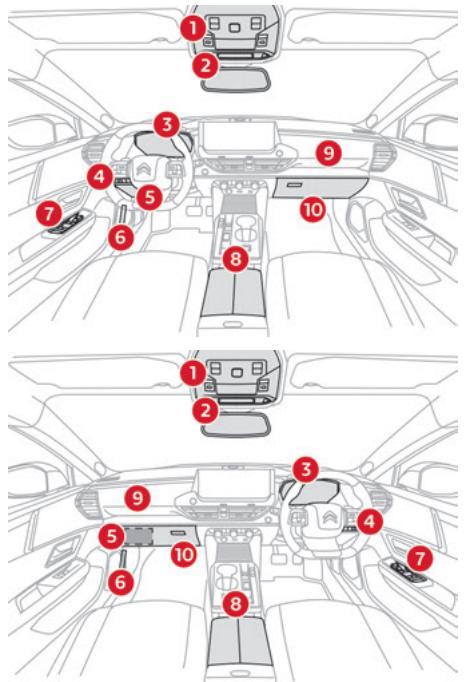 1
2
3
9
4
5
10
7
6
8

1
2
3
9
4
5
10
7
6
8