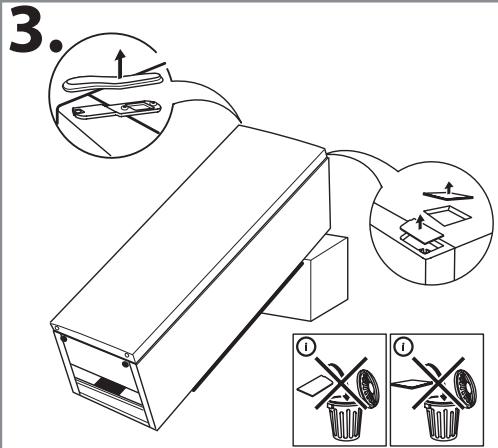 3.

i

i