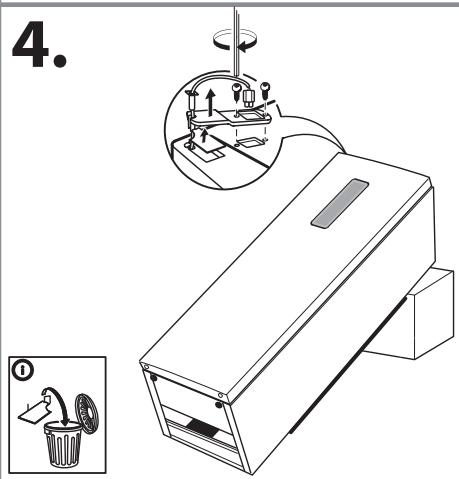 4.