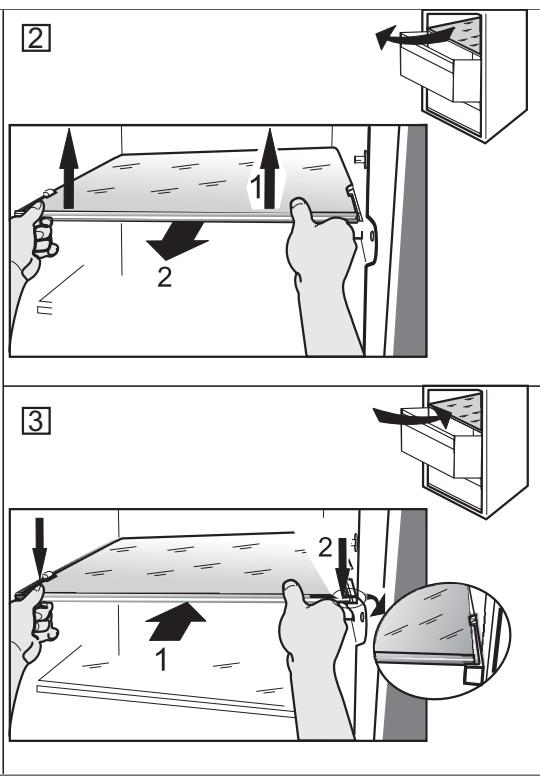 2

1

2

3

2

1