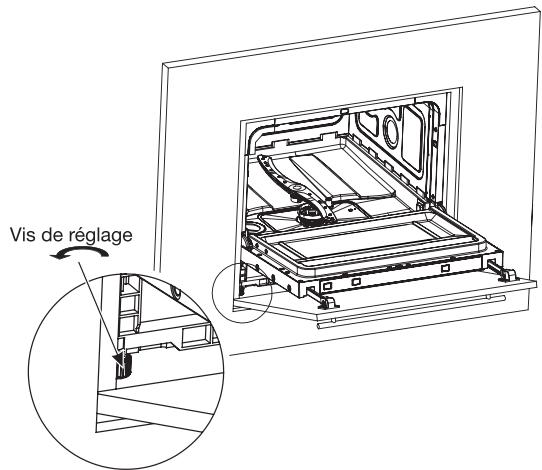 Vis de réglage