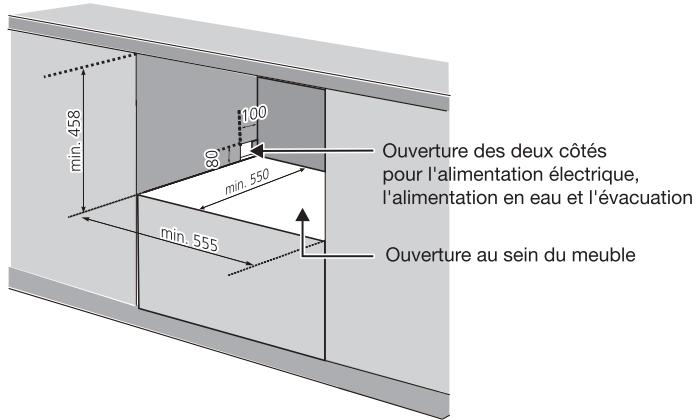 min. 458
100
80
min. 550
min. 555
Ouverture des deux côtés pour l'alimentation électrique, l'alimentation en eau et l'évacuation
Ouverture au sein du meuble