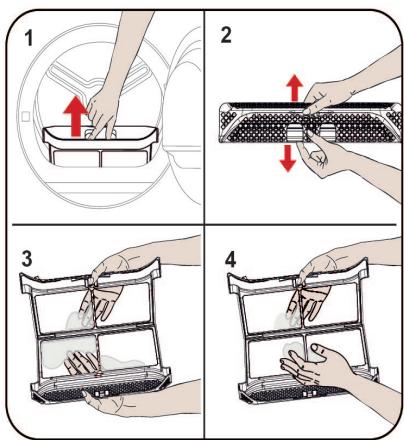 1

2

3

4