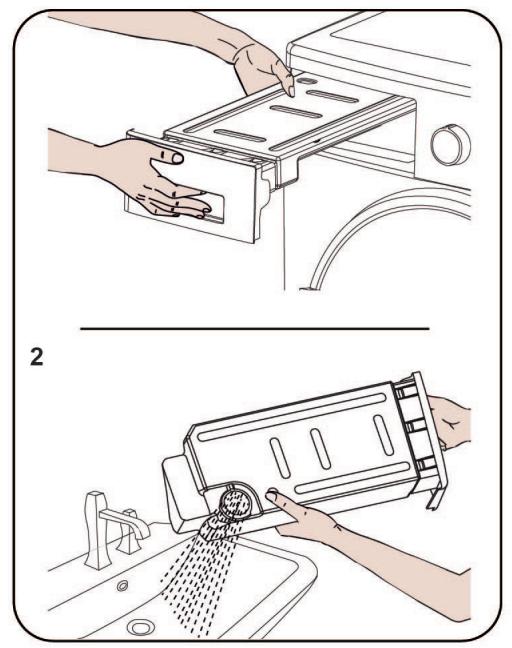 2