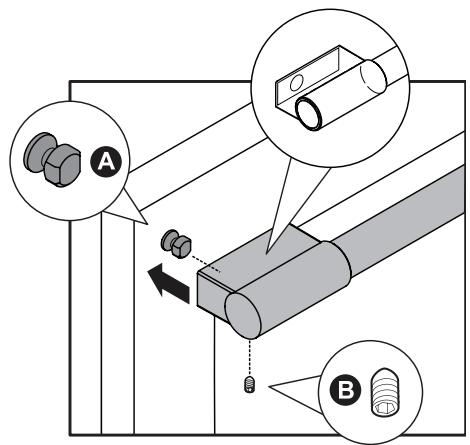 A

B