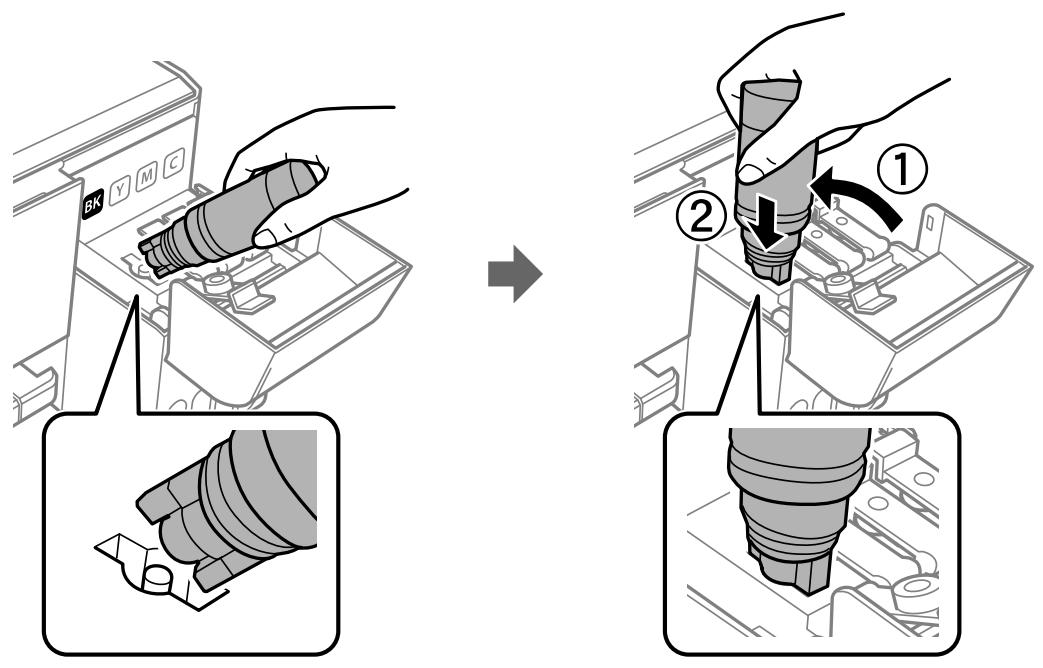 BK Y M C

①
②