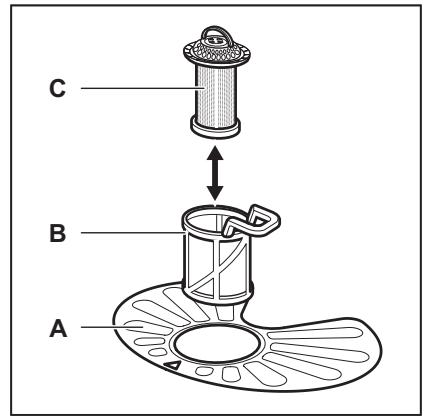 C
B
A