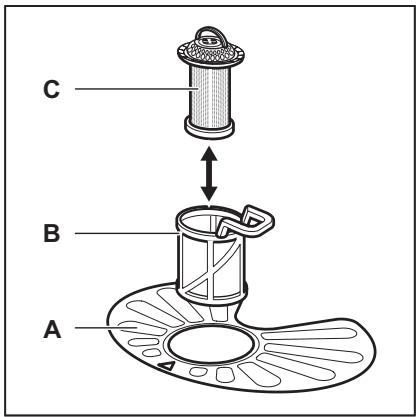 C

B

A