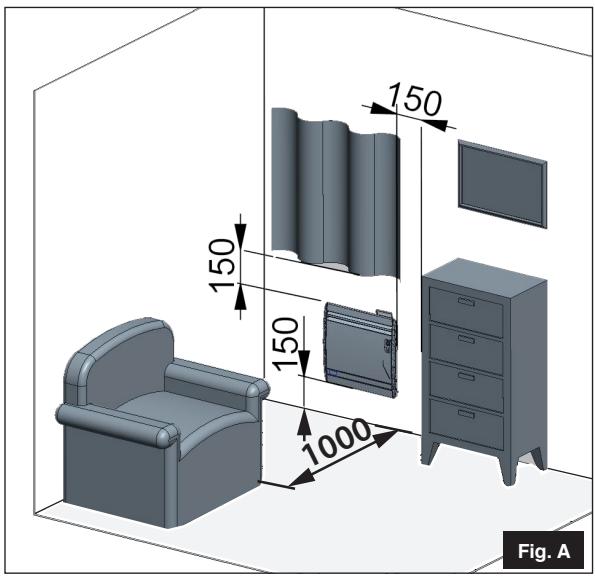 150

150

150

1000

Fig. A