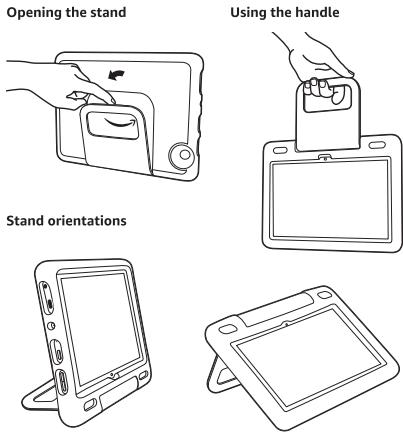 Opening the stand

Using the handle

Stand orientations