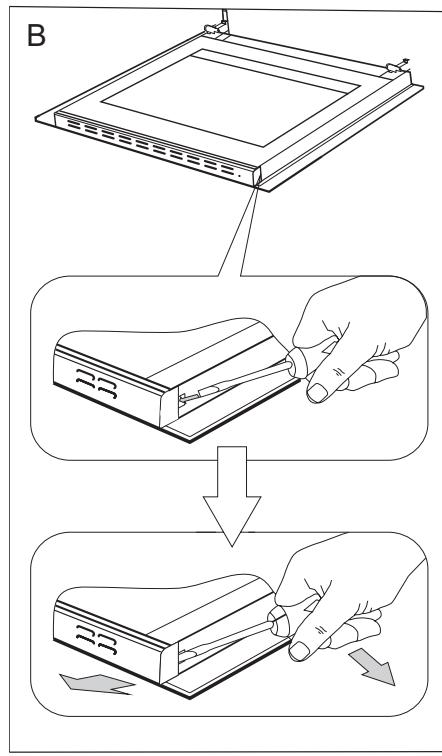 B