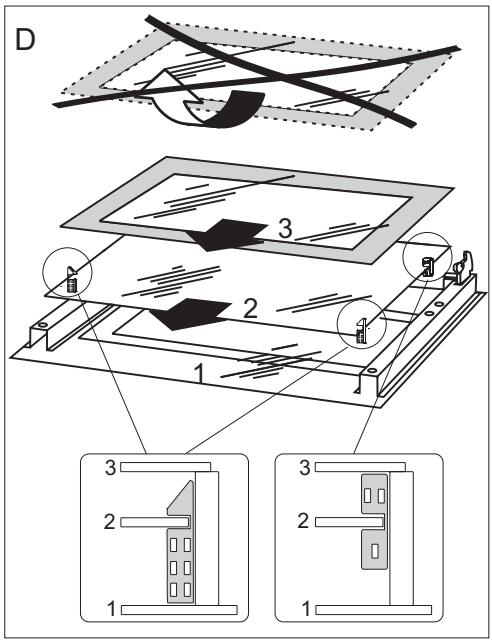 D

3

2

1

3

2

1

3

2

1