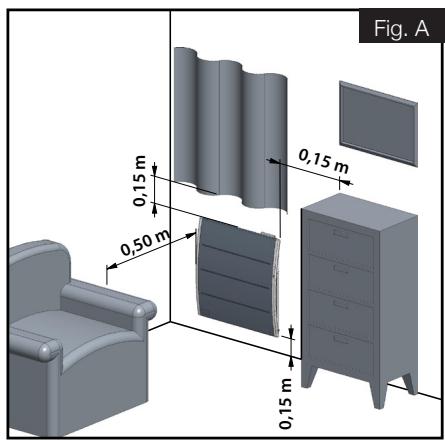 Fig. A

0,15 m

0,15 m

0,50 m

0,15 m