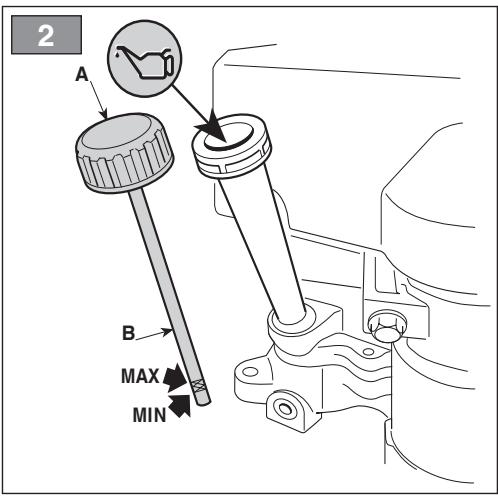 2

A

B

MAX

MIN