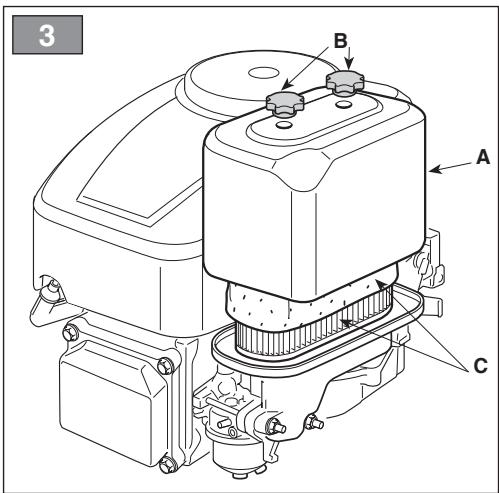 3

B

A

C