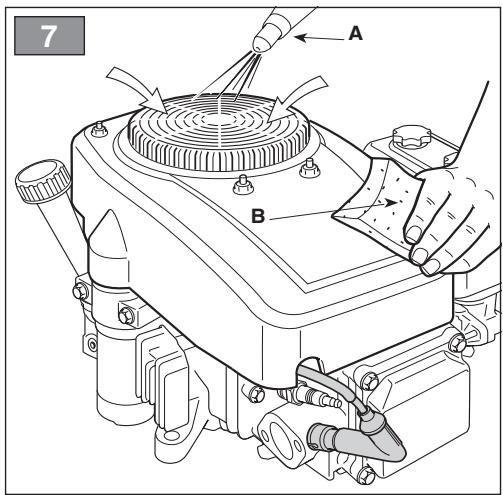 7

A

B