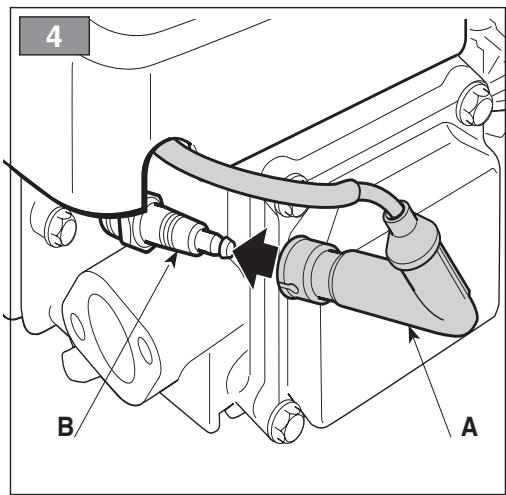 4

B

A