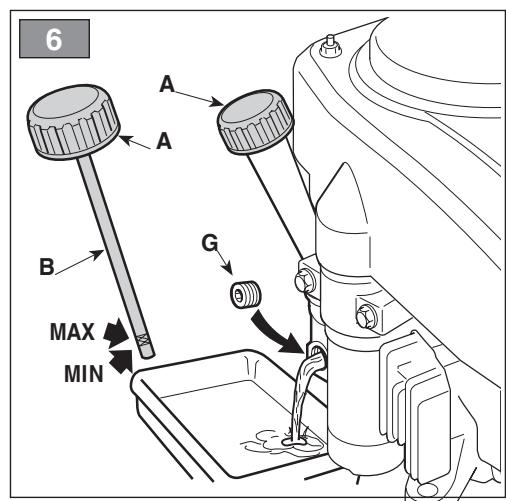 6

A

A

B

G

MAX

MIN