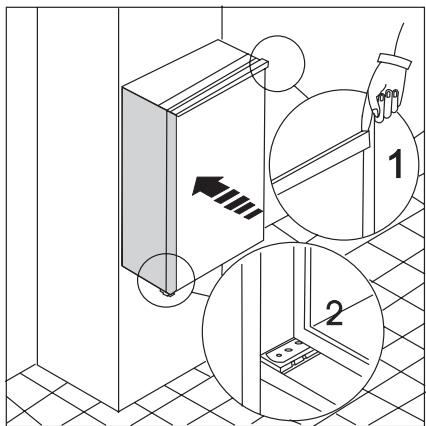 1

2