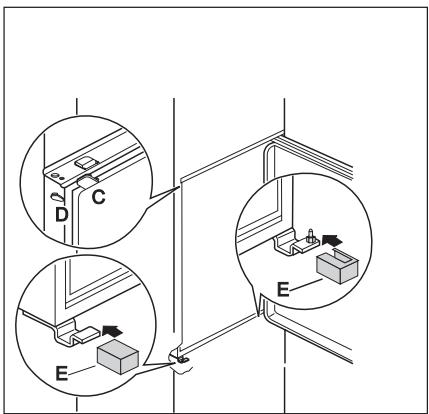 C
D
E
E