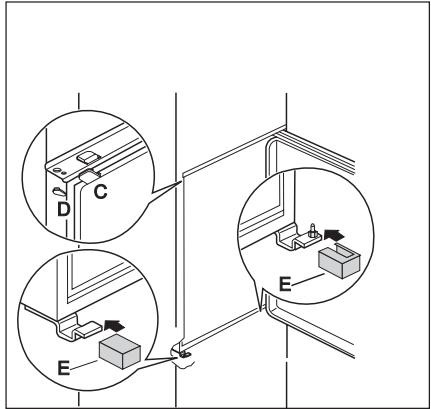 C
D
E
E