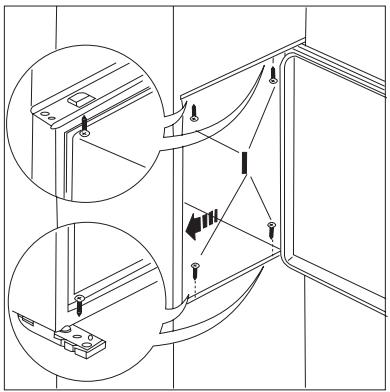 I