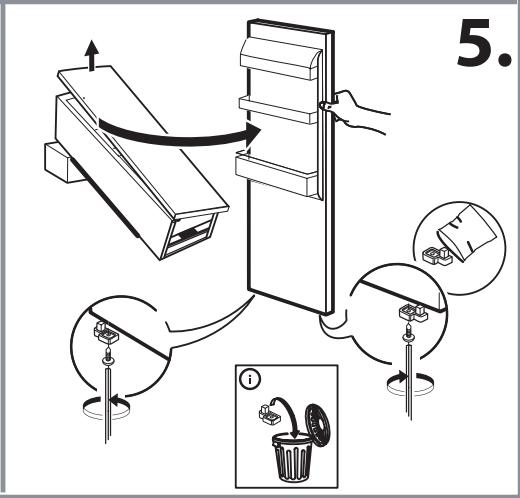 5.

i