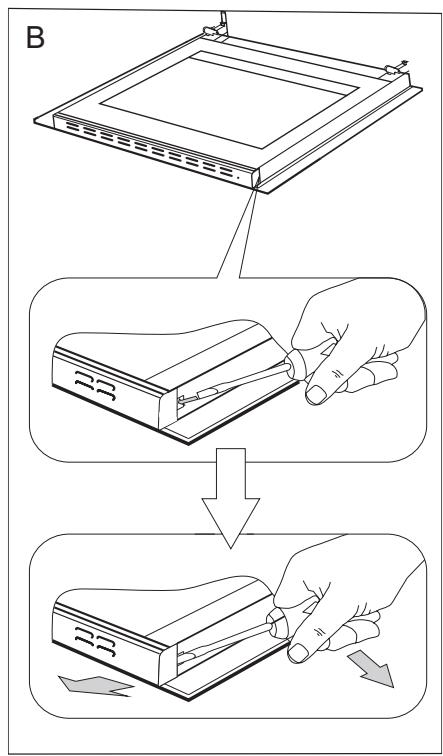 B