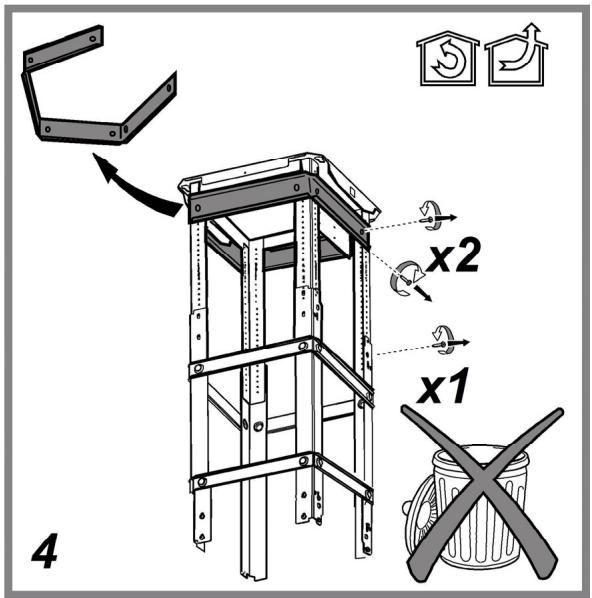 x2

x1

4