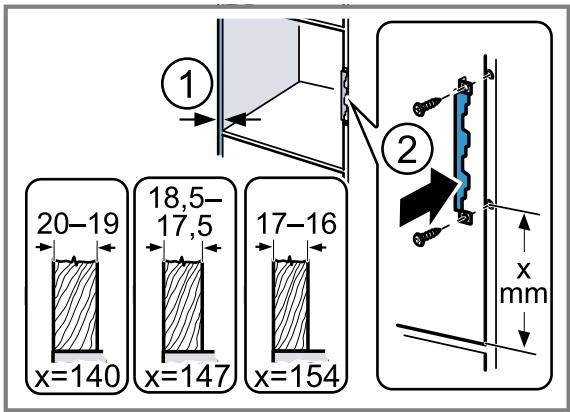 1

2

20–19

x=140

18,5–17,5

x=147

17–16

x=154

x mm