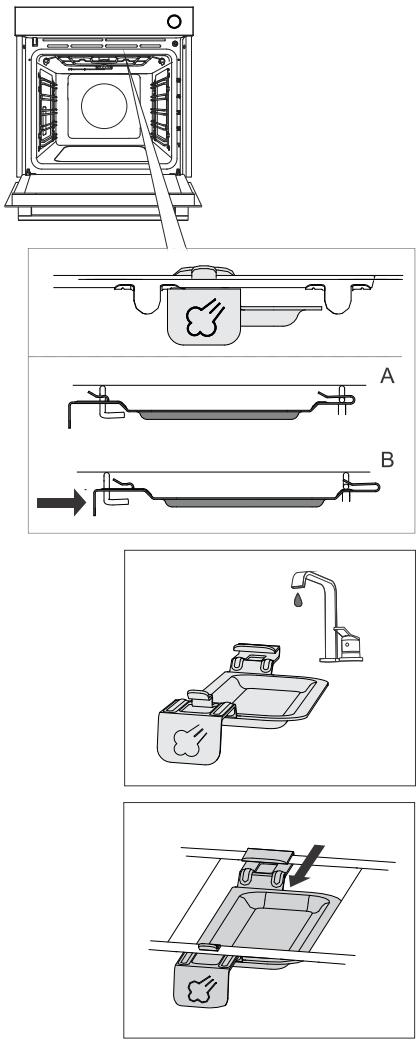 A

B