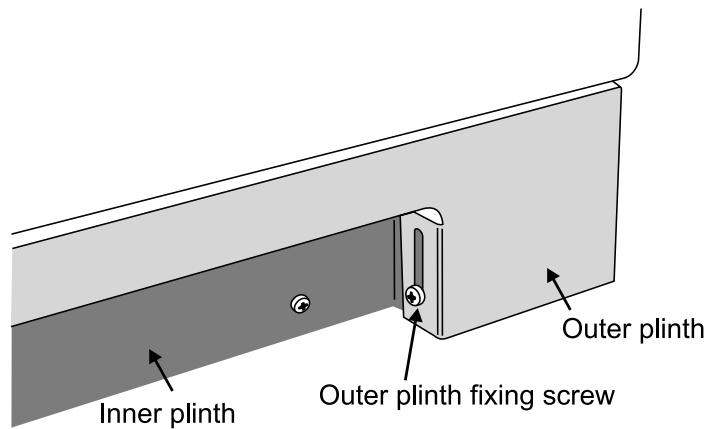 Outer plinth

Outer plinth fixing screw

Inner plinth